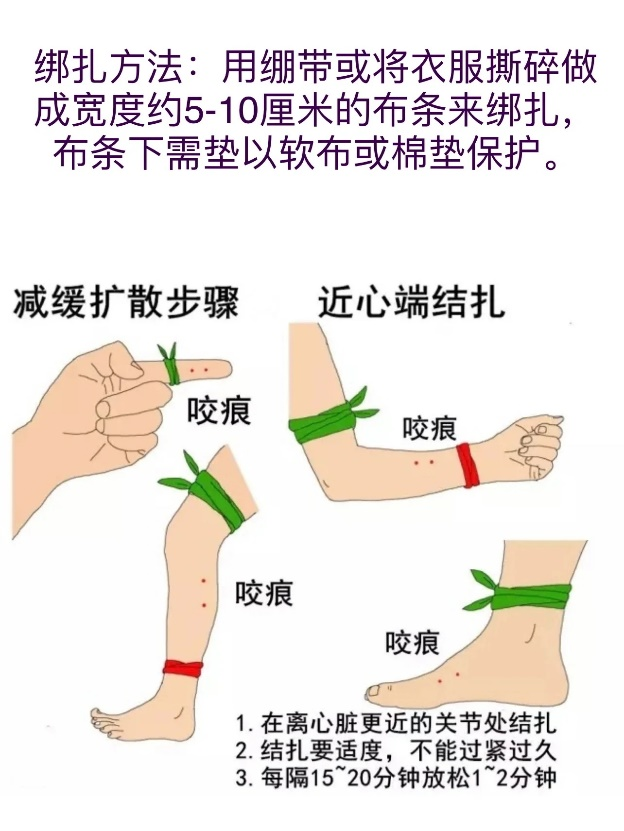 绑扎方法：用绷带或将衣服撕碎做成宽度约5-10厘米的布条来绑扎，布条下需垫以软布或棉垫保护。

减缓扩散步骤

近心端结扎

咬痕

咬痕

咬痕

咬痕

1. 在离心脏更近的关节处结扎
2. 结扎要适度，不能过紧过久
3. 每隔15~20分钟放松1~2分钟